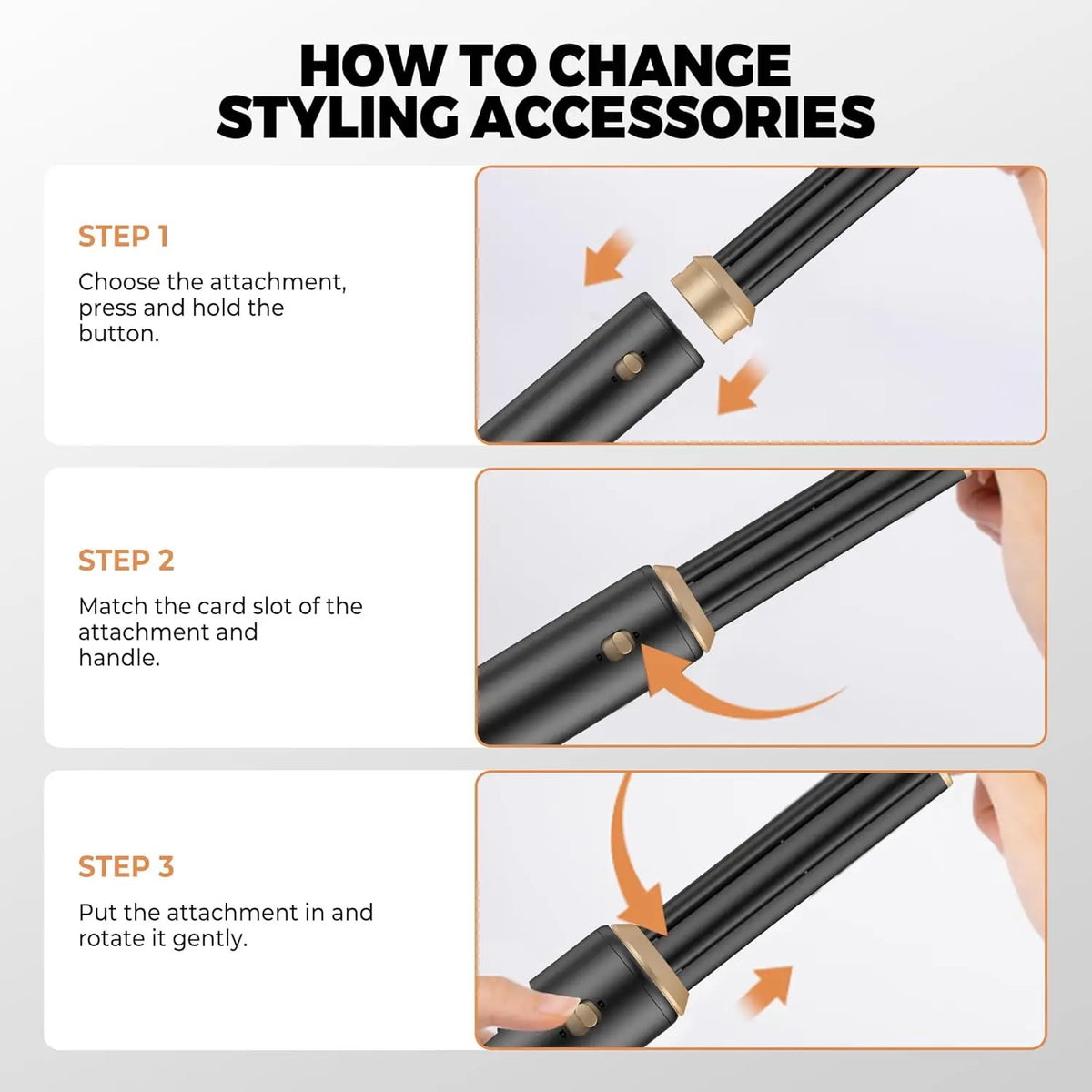 HOW TO CHANGE STYLING ACCESSORIES

STEP 1

Choose the attachment, press and hold the button.

STEP 2

Match the card slot of the attachment and handle.

STEP 3

Put the attachment in and rotate it gently.